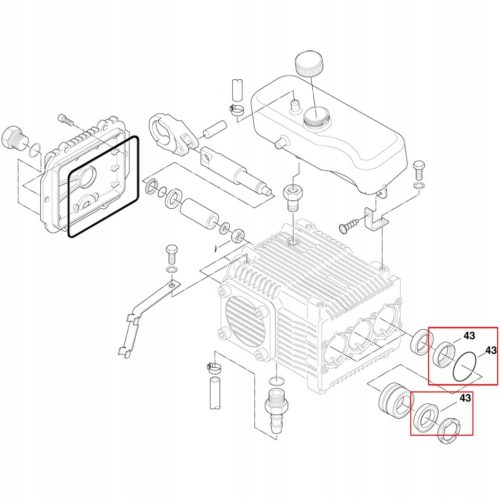 43
43
43