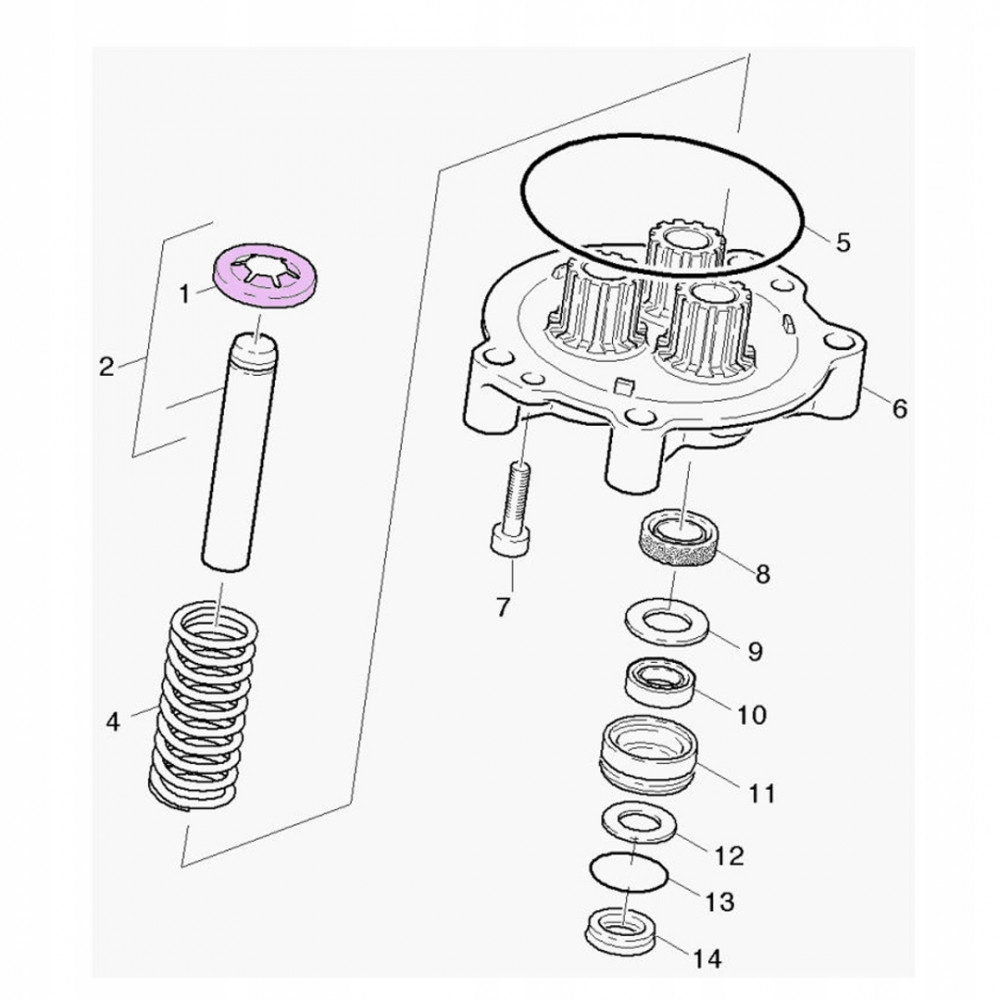 1
2
4
5
6
7
8
9
10
11
12
13
14