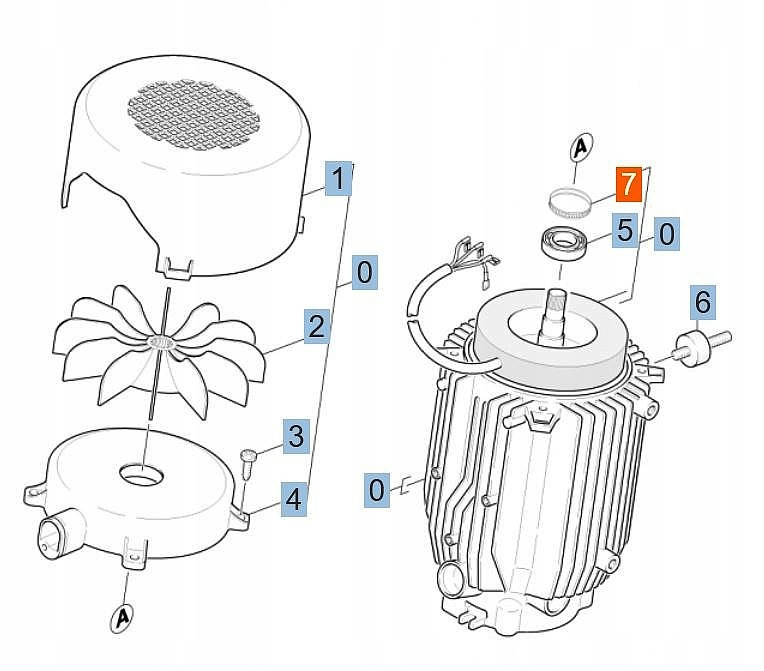 1
0
2
3
4
A
A
7
5
0
6
0