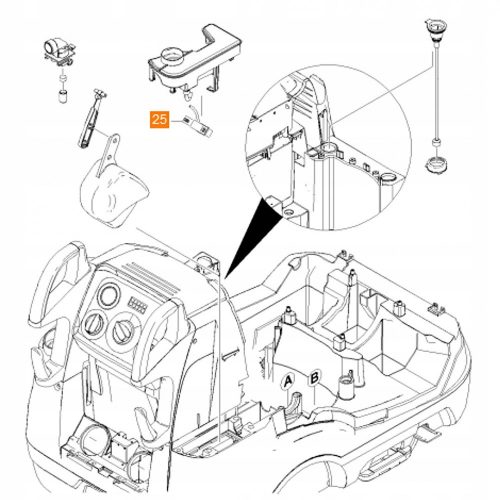 25

A

B