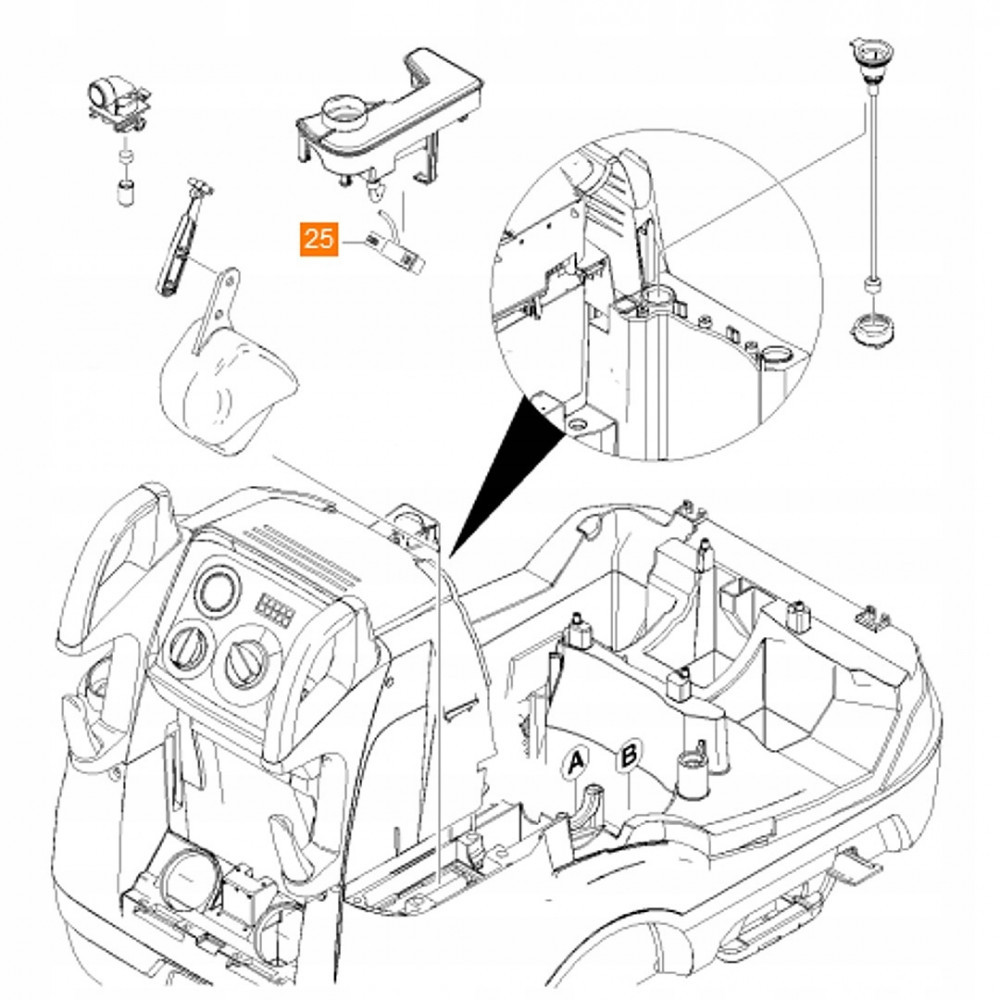 25

A

B