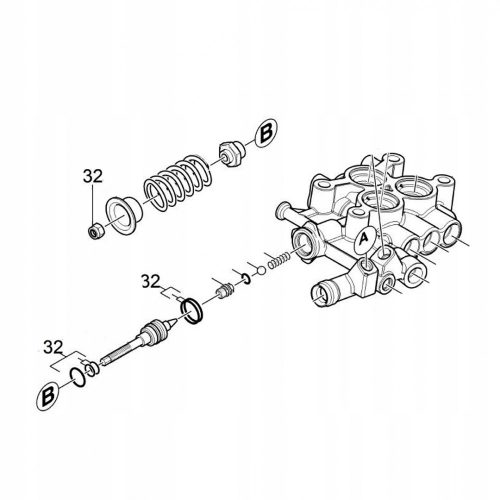 B
32
A
32
32
B