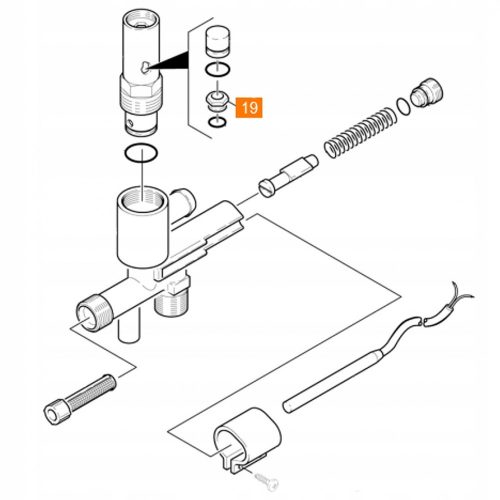 19