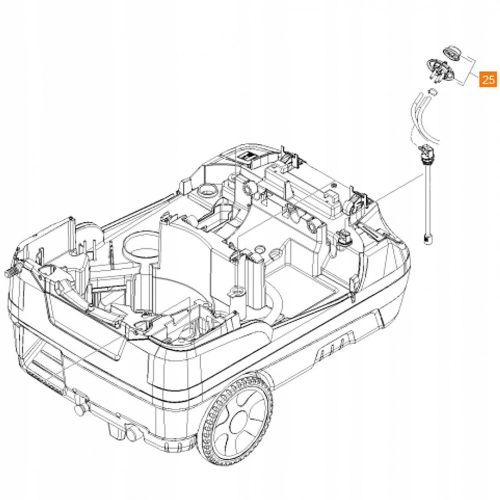 25