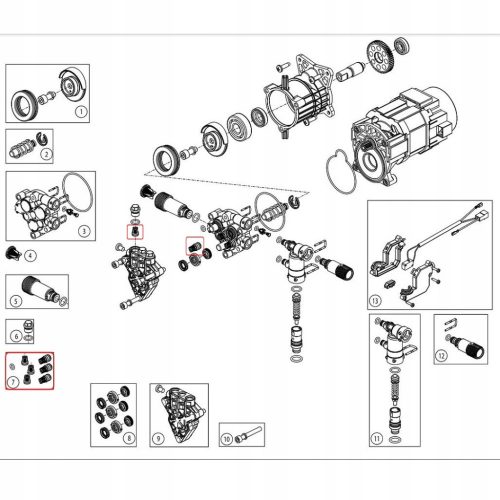 1
2
3
4
5
6
7
8
9
10
11
12
13