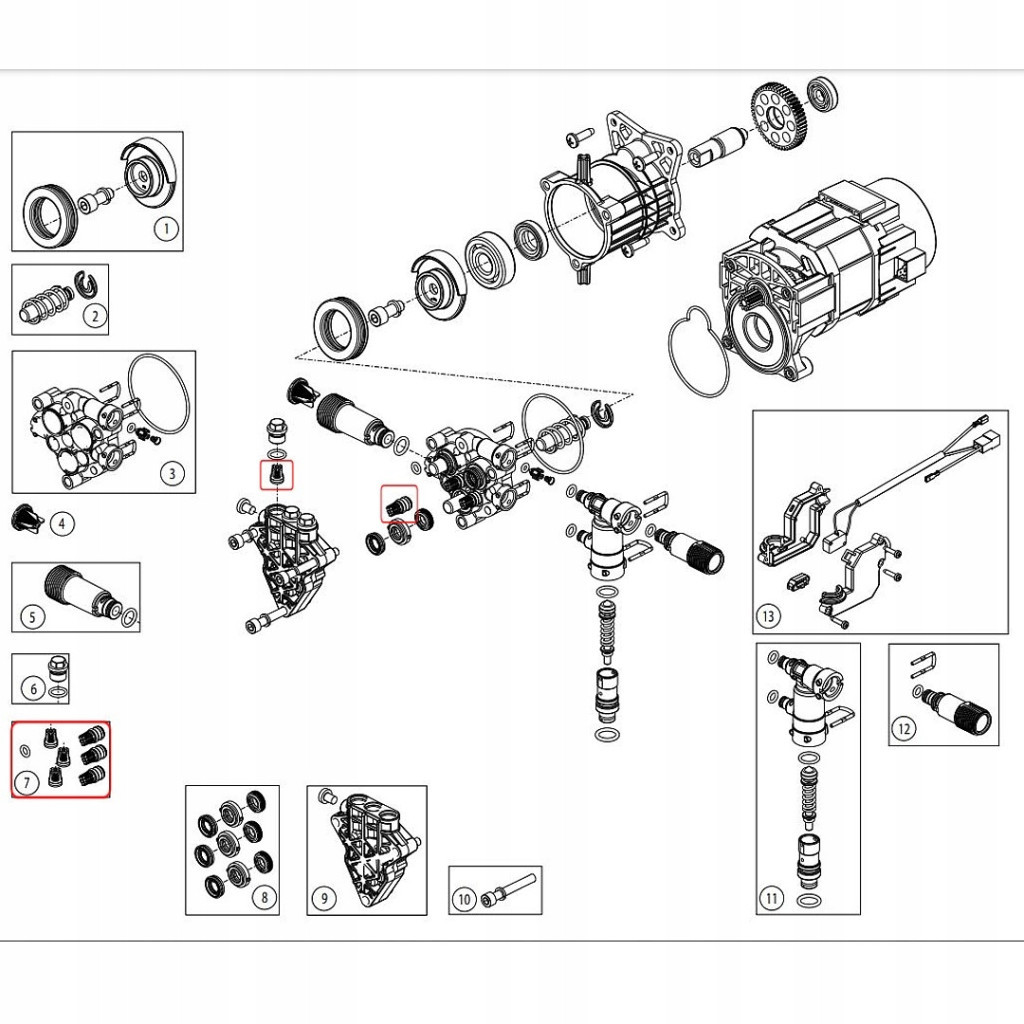 1
2
3
4
5
6
7
8
9
10
11
12
13