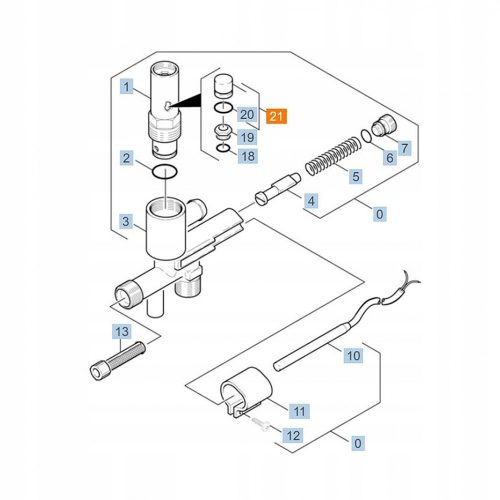 1
20
21
19
18
7
6
2
5
4
0
3
13
10
11
12
0