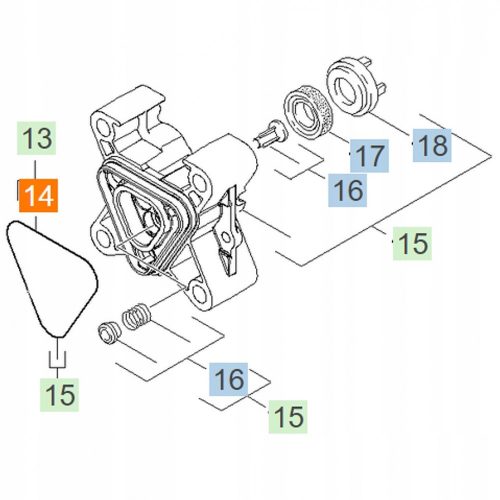 13
14
18
17
16
15
15
16
15