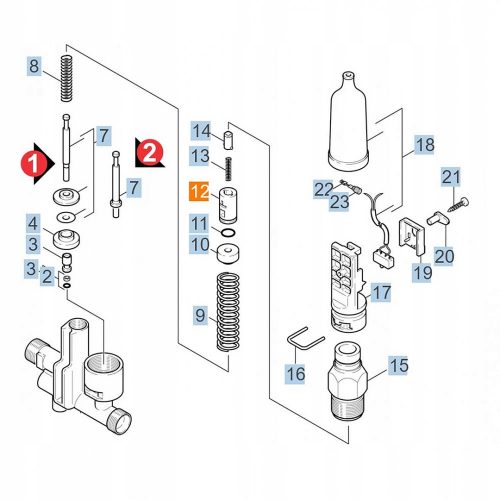 8
7
1
2
7
4
3
3
2
14
13
12
11
10
9
18
22
23
21
20
19
17
16
15