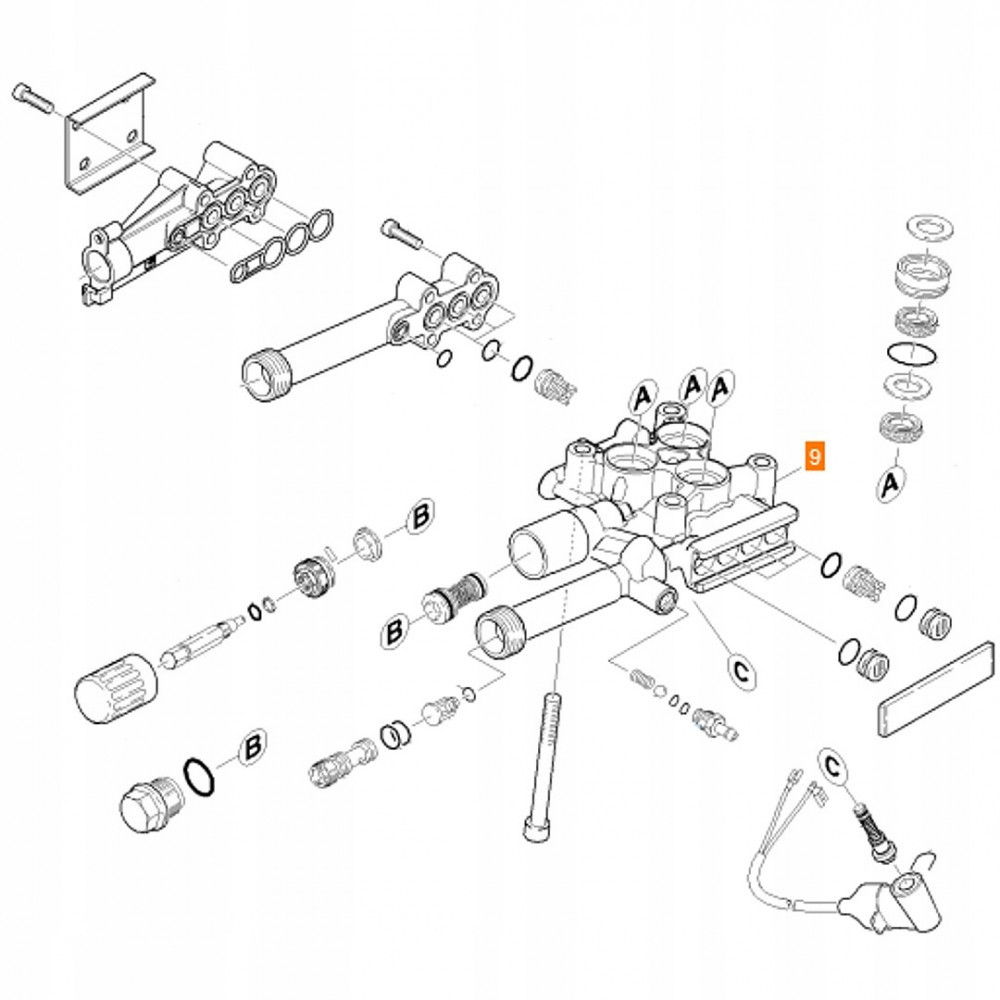 A
A
A
9
A
B
B
C
B
C