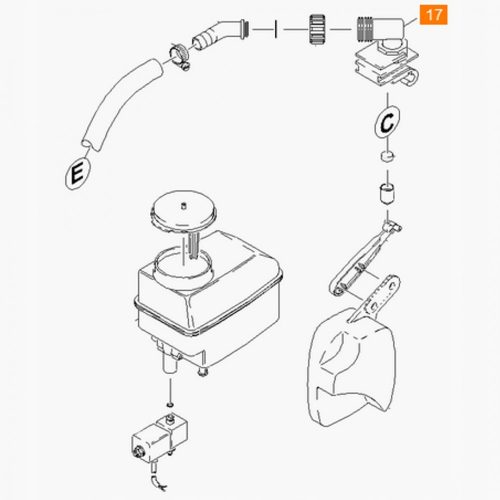 17

C

E