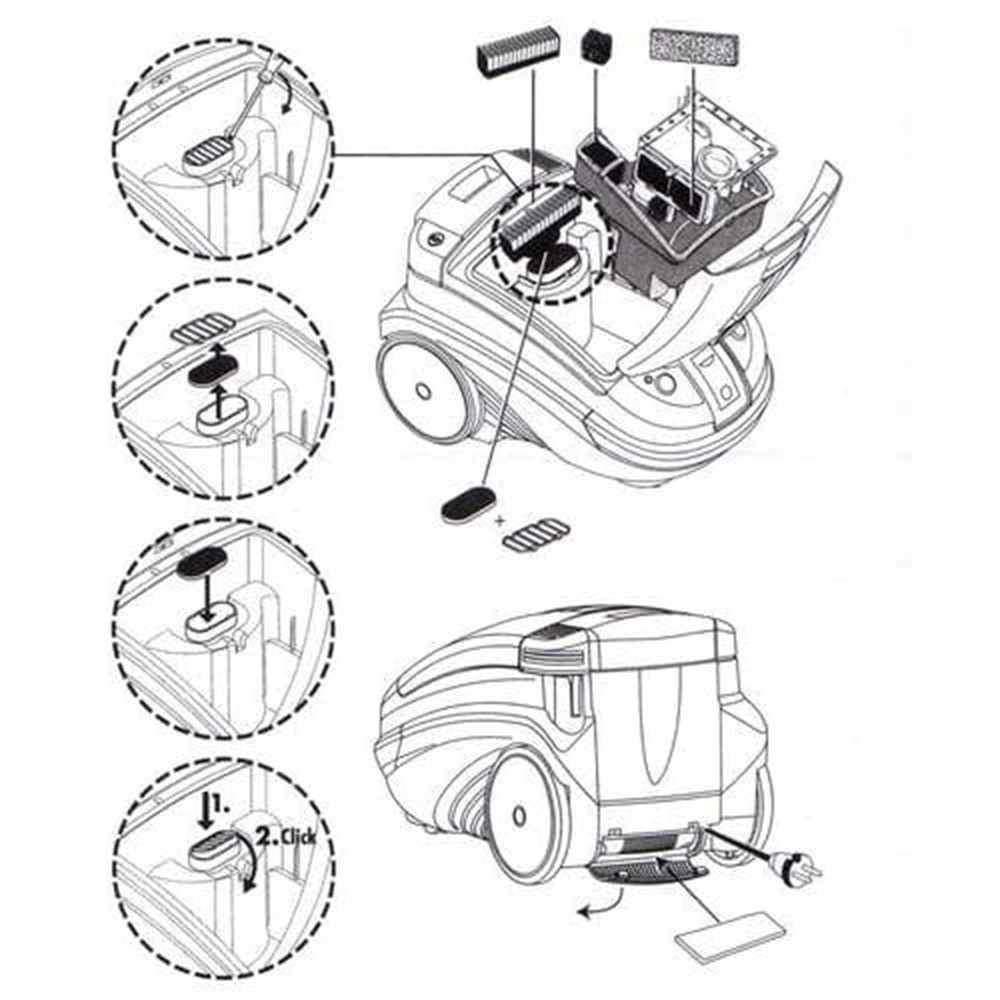 +

1.
2. Click